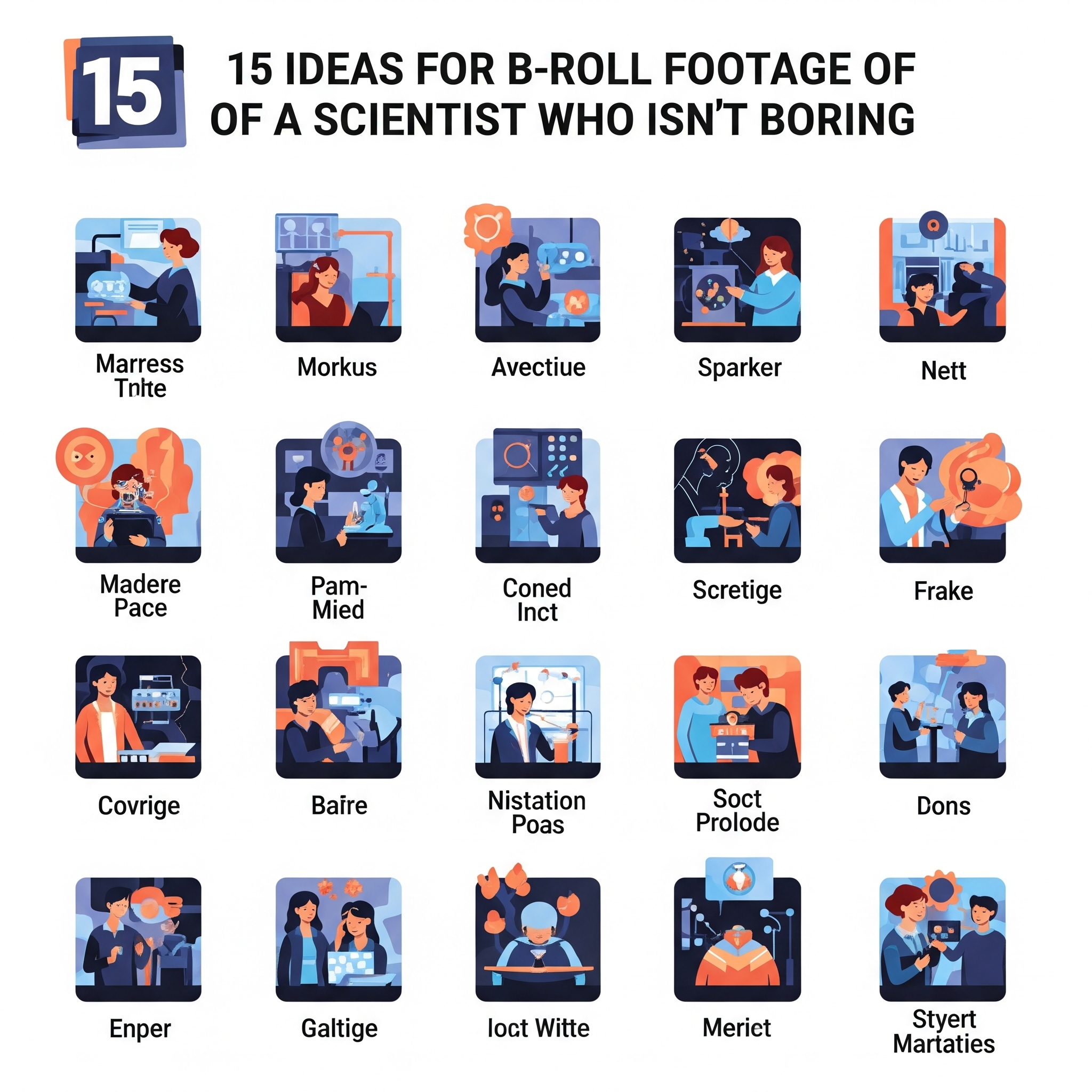 15

15 IDEAS FOR B-ROLL FOOTAGE OF OF A SCIENTIST WHO ISN'T BORING

Marress Tnlte

Morkus

Avectiue

Sparker

Nett

Madere Pace

Pam-Mied

Coned Inct

Scretige

Frake

Covrige

Baire

Nistation Poas

Soct Prolode

Dons

Enper

Galtige

Ioct Witte

Meriet

Styert Martaties